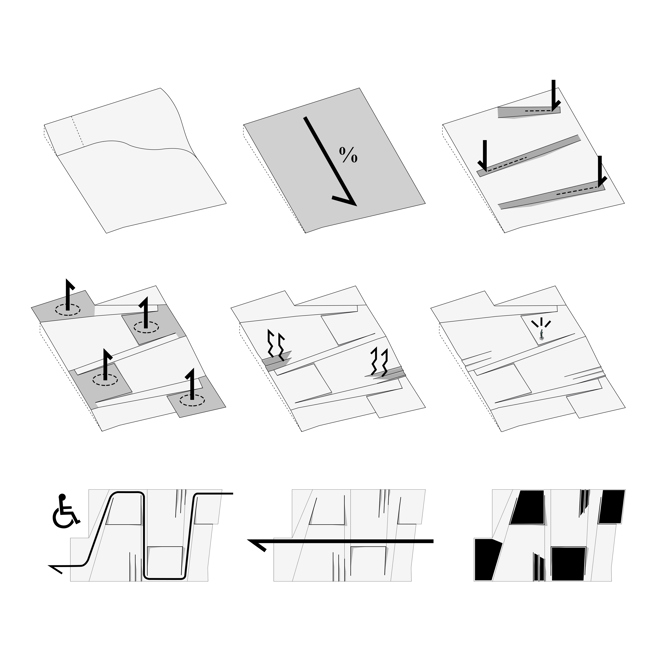 %