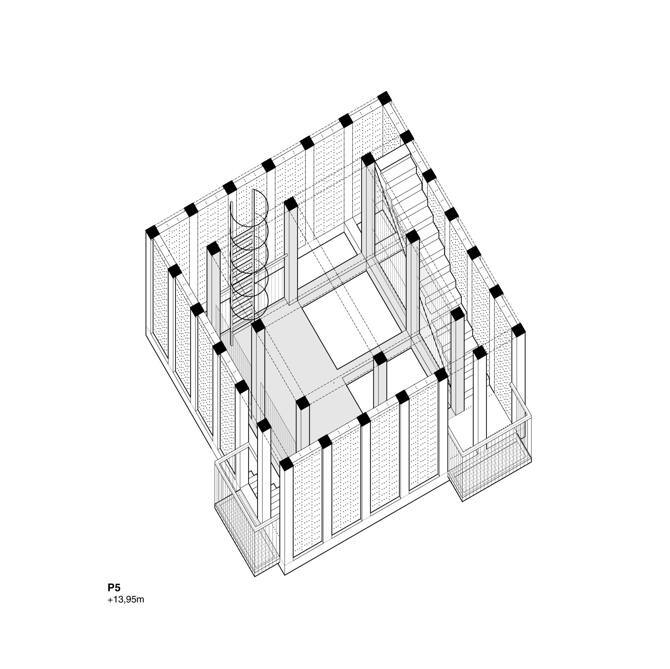 P5
+13,95m