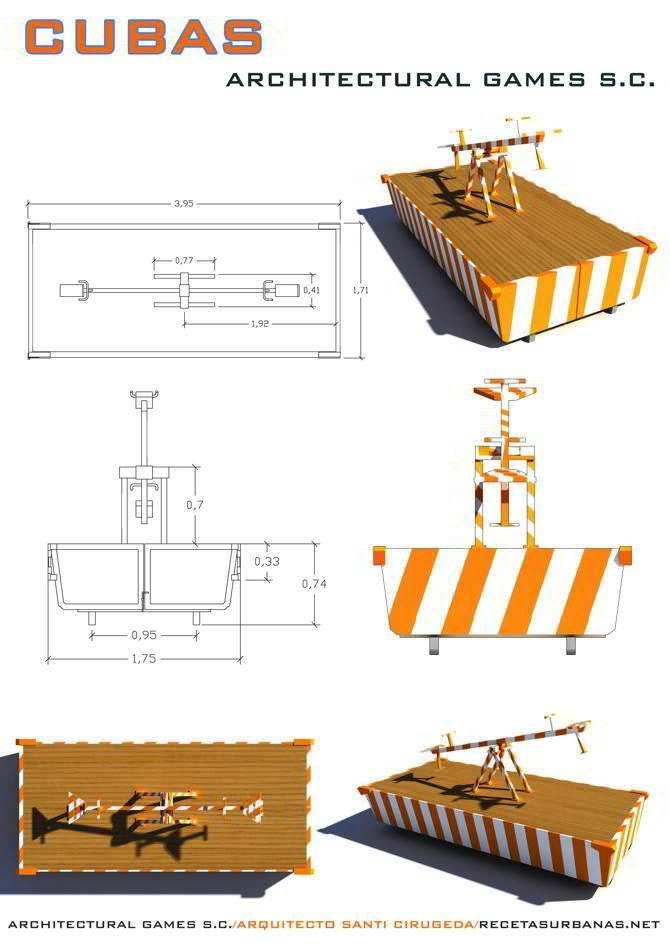 CUBAS

ARCHITECTURAL GAMES S.C.

3,95

0,77

0,41

1,71

1,92

0,7

0,33

0,74

0,95

1,75

ARCHITECTURAL GAMES S.C./ARQUITECTO SANTI CIRUGEDA/RECETASURBANAS.NET