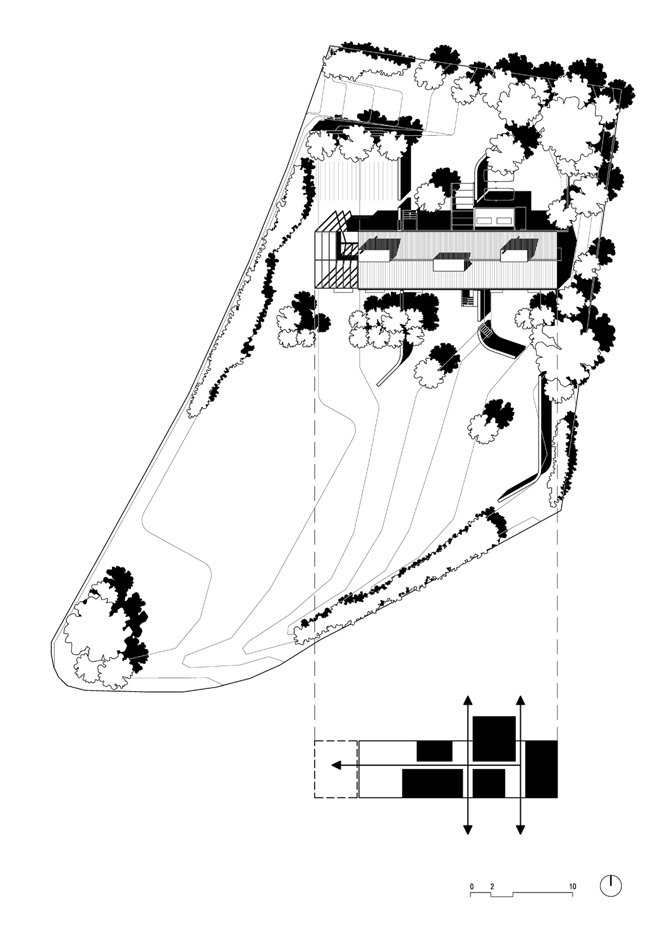 0 2 10