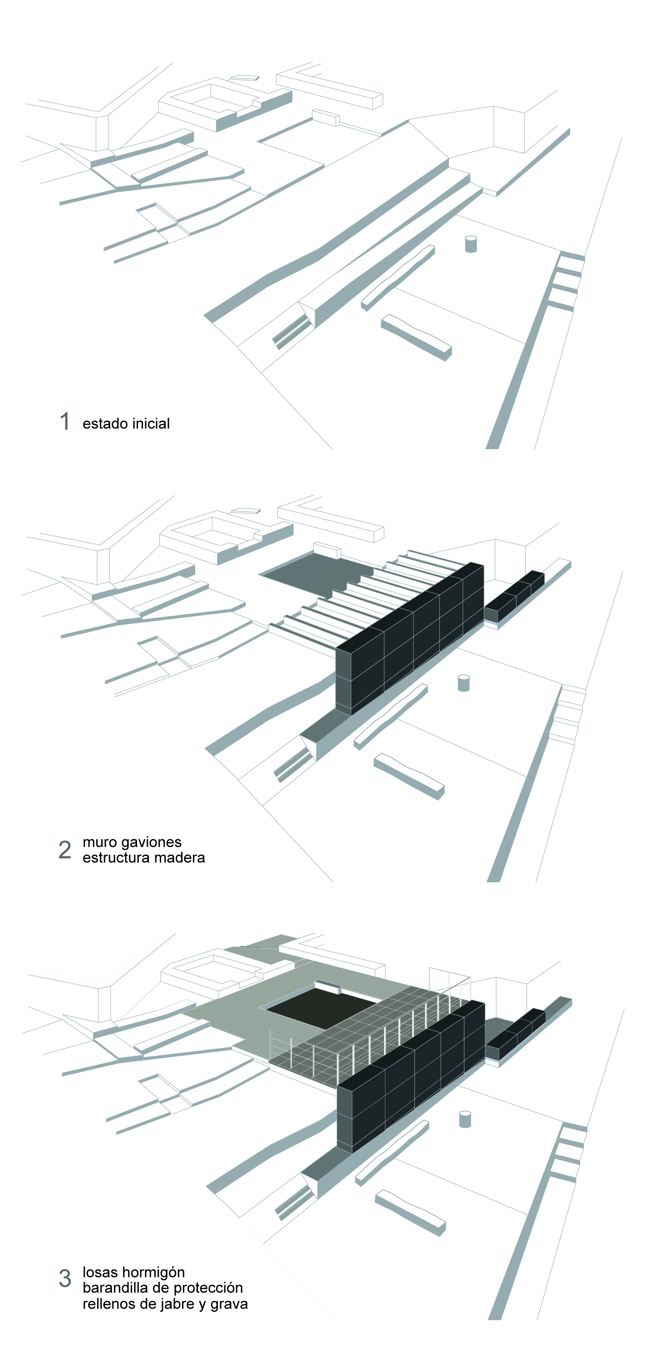 1 estado inicial

2 muro gaviones
estructura madera

3 losas hormigón
barandilla de protección
rellenos de jabre y grava