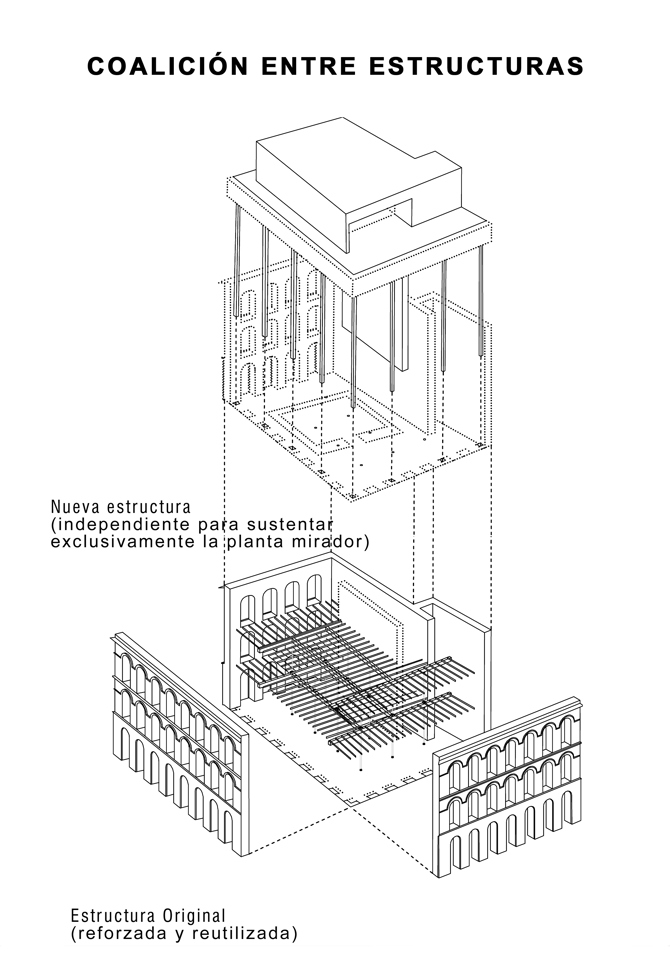 COALICIÓN ENTRE ESTRUCTURAS

Nueva estructura
(independiente para sustentar exclusivamente la planta mirador)

Estructura Original
(reforzada y reutilizada)